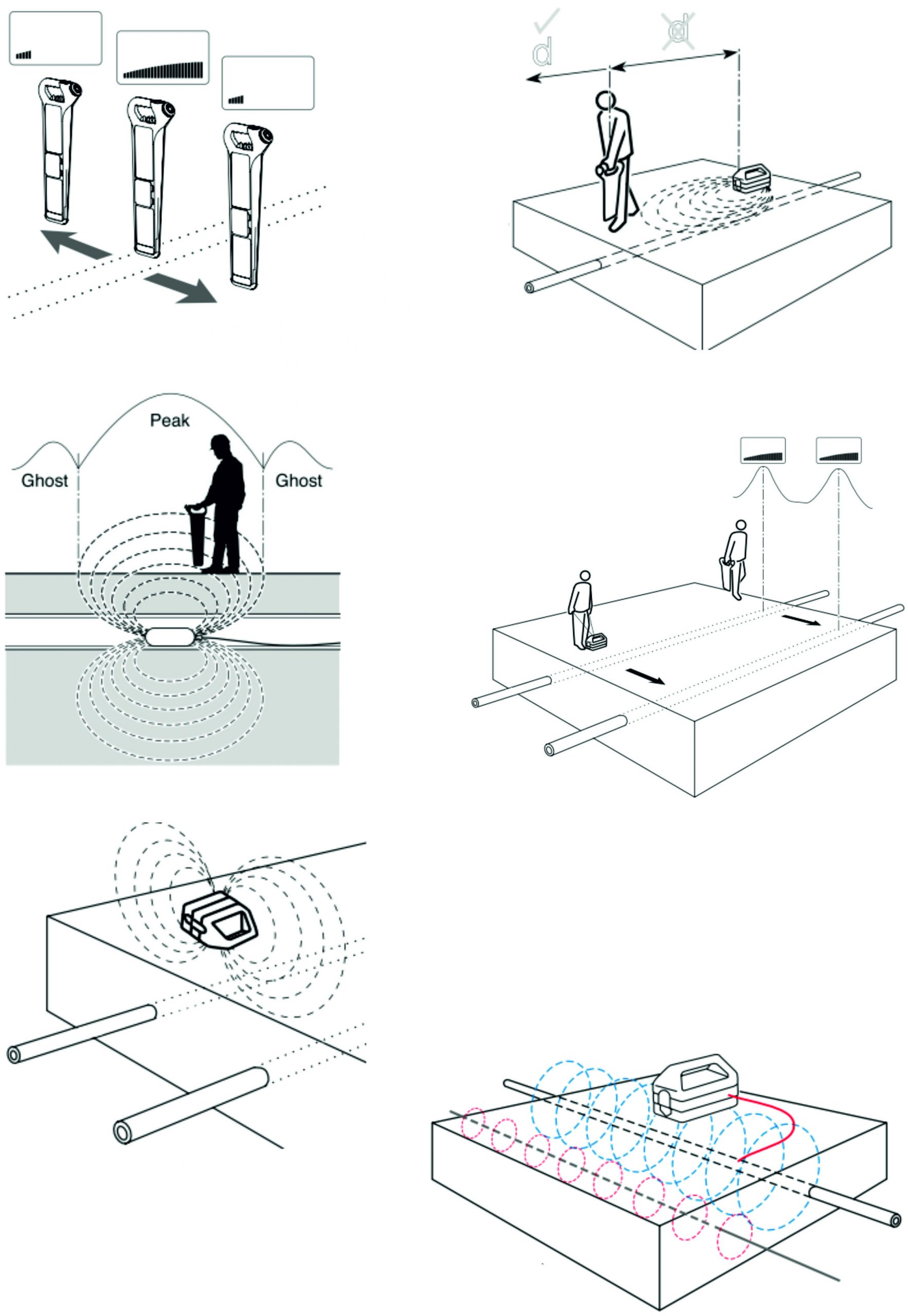 d

d

Peak

Ghost

Ghost